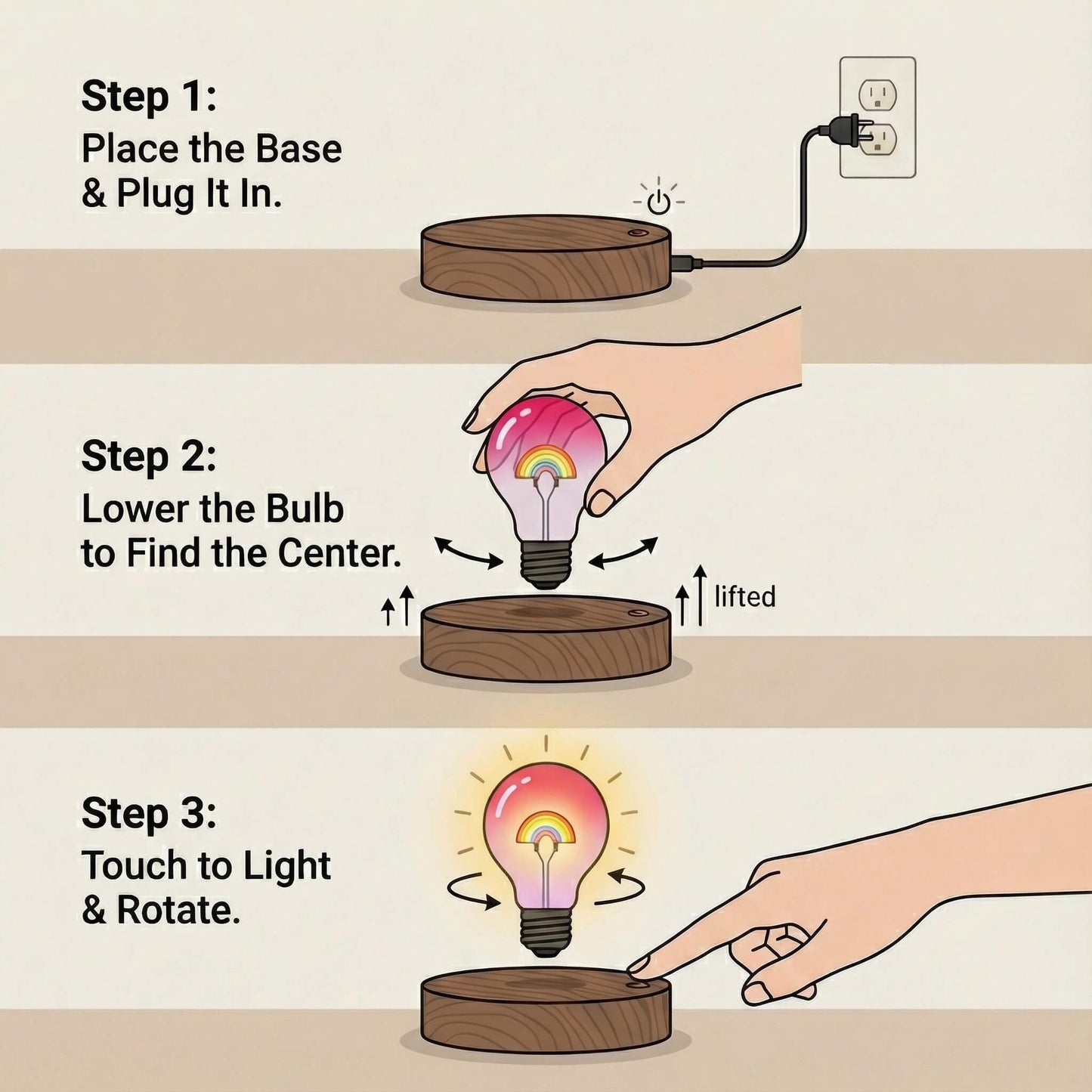 Step 1:
Place the Base & Plug It In.

Step 2:
Lower the Bulb to Find the Center.

lifted

Step 3:
Touch to Light & Rotate.