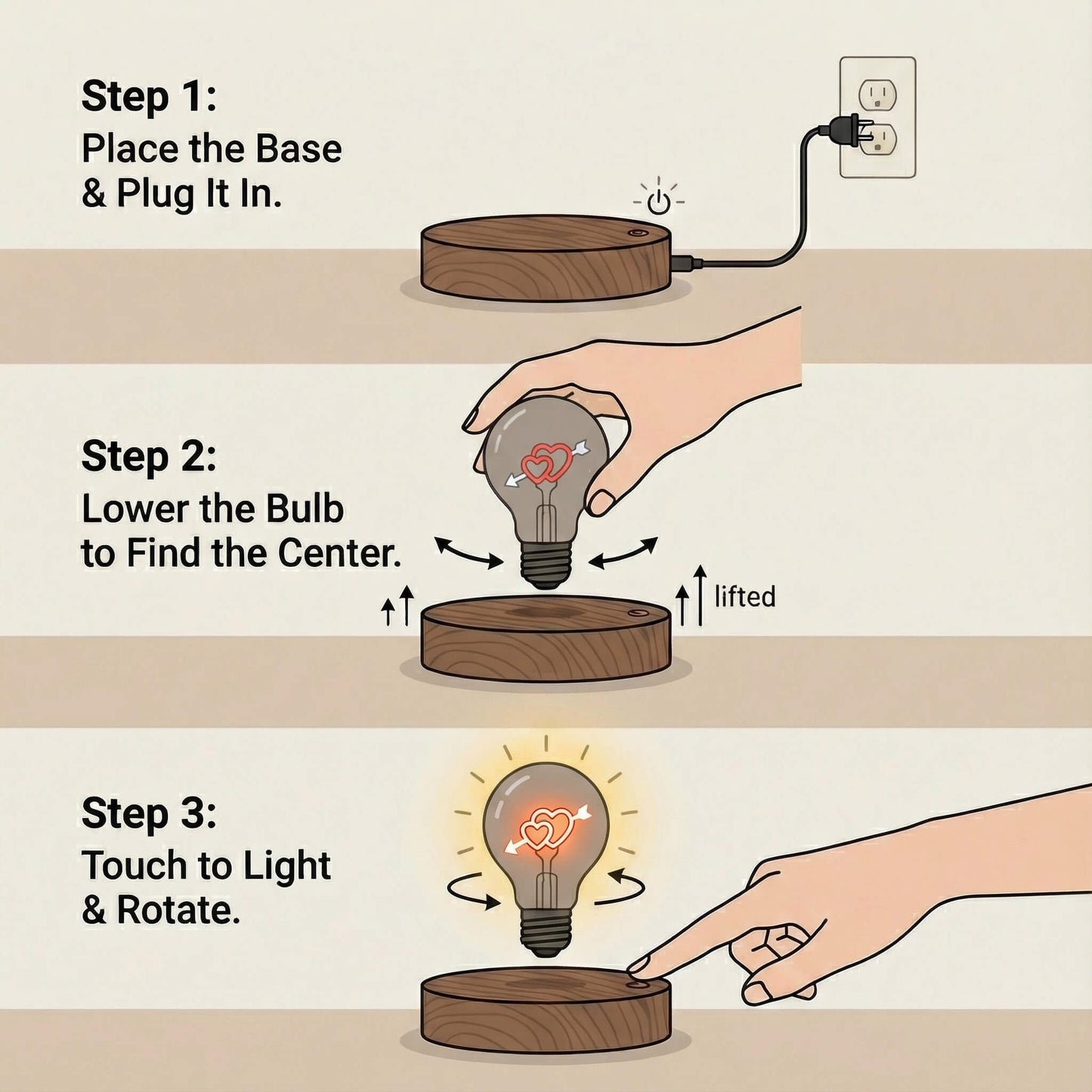 Step 1:
Place the Base & Plug It In.

Step 2:
Lower the Bulb to Find the Center.

lifted

Step 3:
Touch to Light & Rotate.