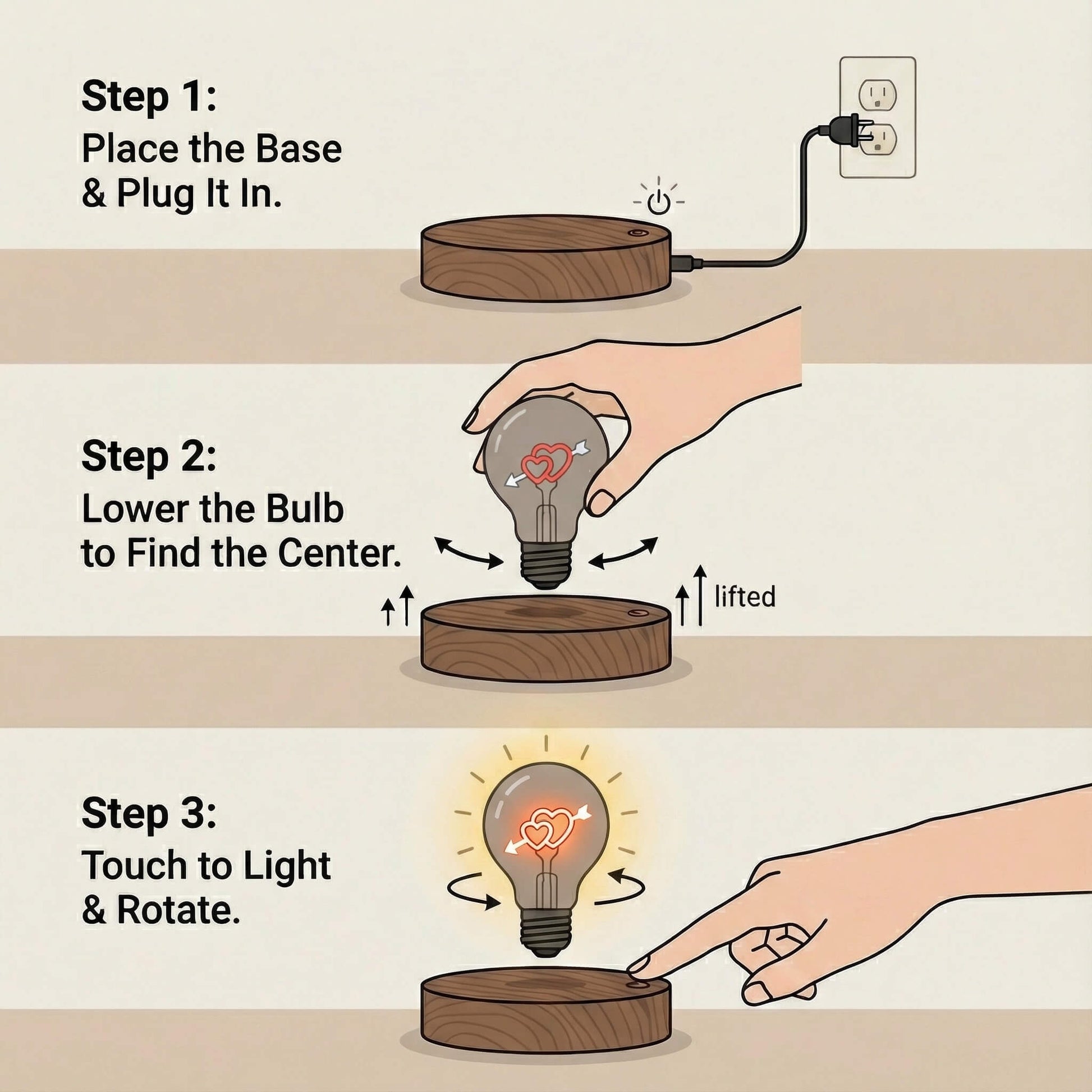 Step 1:
Place the Base & Plug It In.

Step 2:
Lower the Bulb to Find the Center.

lifted

Step 3:
Touch to Light & Rotate.