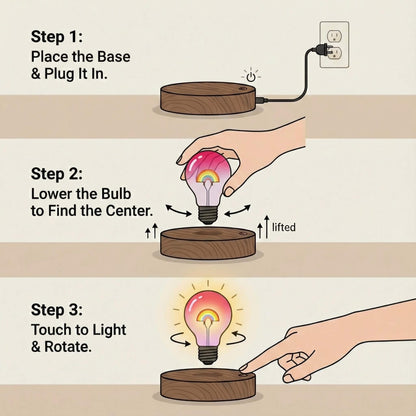 Step 1:
Place the Base & Plug It In.

Step 2:
Lower the Bulb to Find the Center.

lifted

Step 3:
Touch to Light & Rotate.